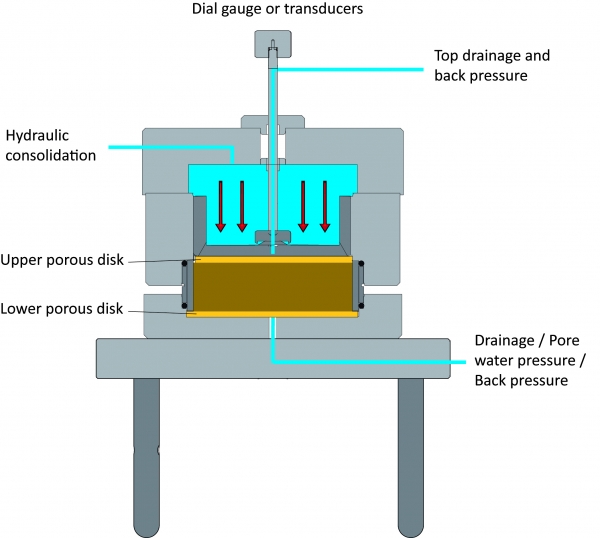 Dial gauge or transducers

Top drainage and back pressure

Hydraulic consolidation

Upper porous disk

Lower porous disk

Drainage / Pore water pressure / Back pressure