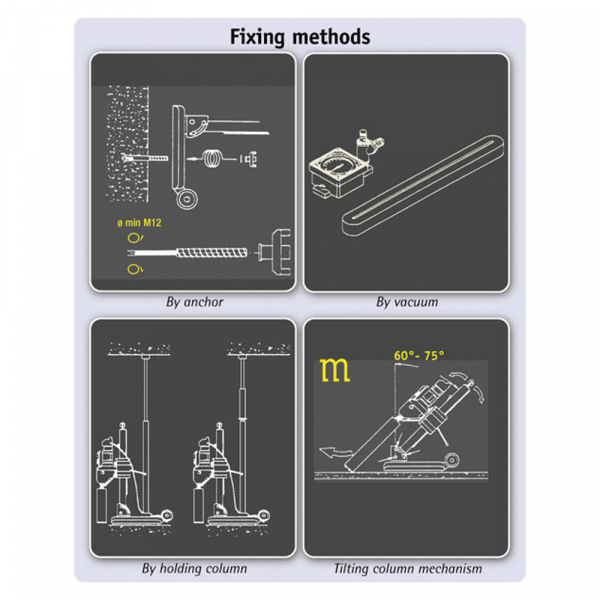 Fixing methods

ø min M12

By anchor

By vacuum

By holding column

m

60°- 75°

Tilting column mechanism